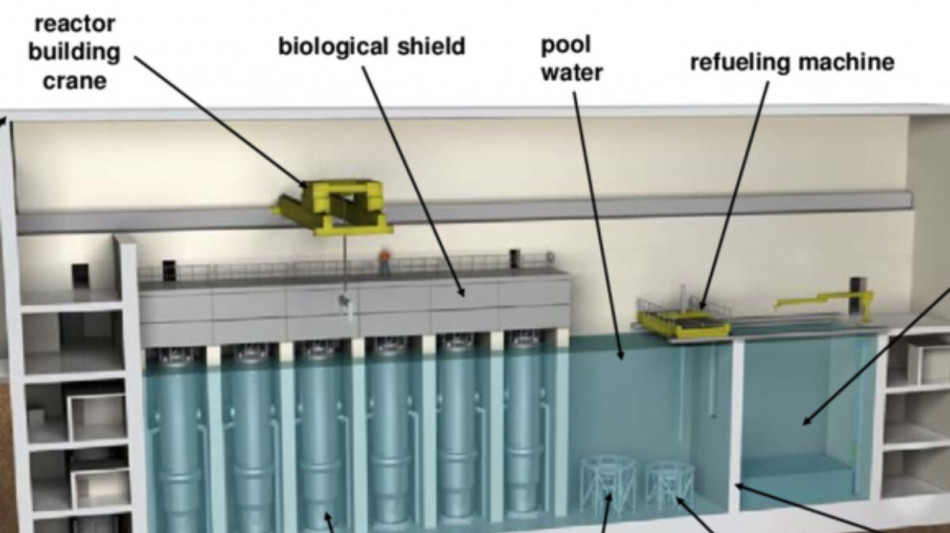 reactor building crane

biological shield

pool water

refueling machine